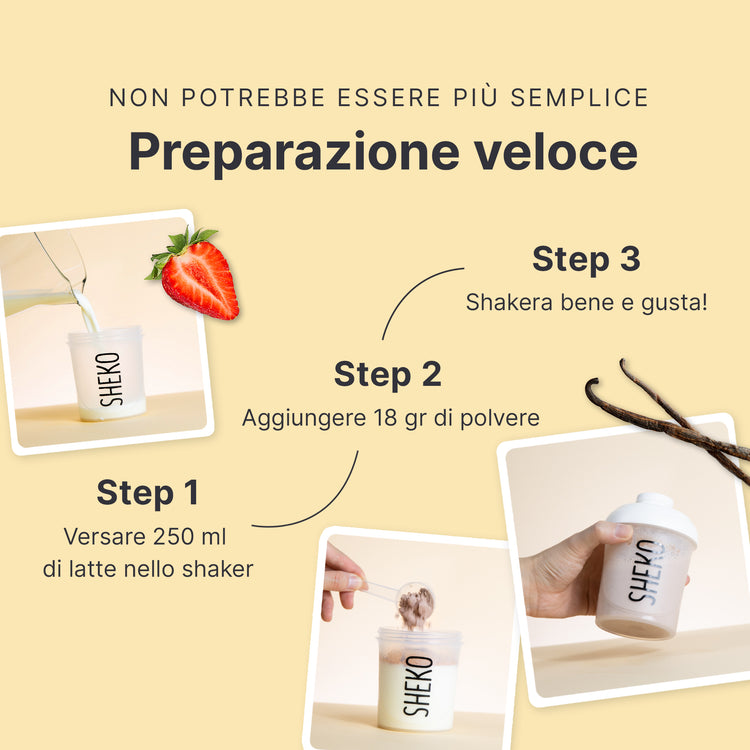 NON POTREBBE ESSERE PIÙ SEMPLICE
Preparazione veloce

SHEKO

Step 3
Shakera bene e gusta!

Step 2
Aggiungere 18 gr di polvere

Step 1
Versare 250 ml di latte nello shaker

SHEKO

SHEKO