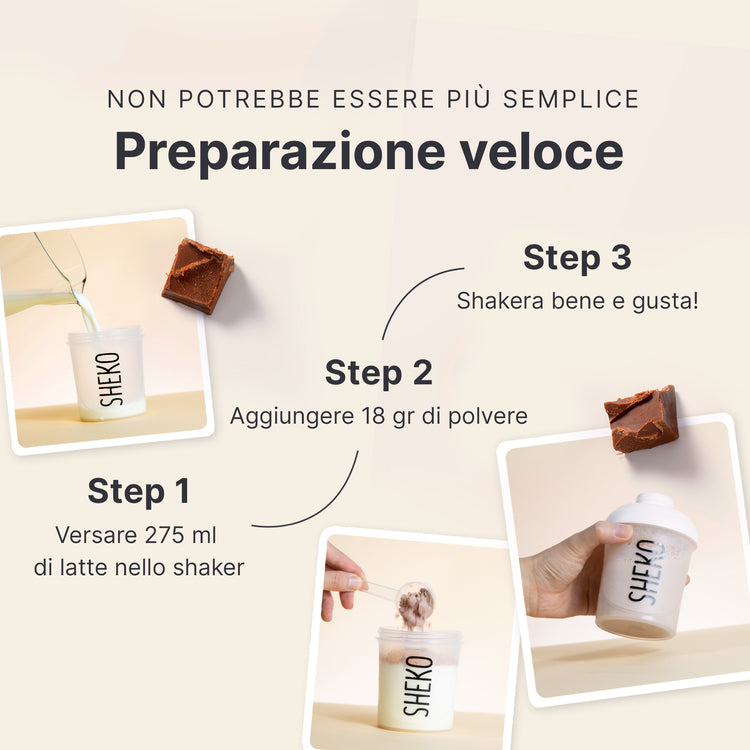 NON POTREBBE ESSERE PIÙ SEMPLICE
Preparazione veloce

SHEKO

Step 3
Shakera bene e gusta!

Step 2
Aggiungere 18 gr di polvere

Step 1
Versare 275 ml di latte nello shaker

SHEKO

SHEKO