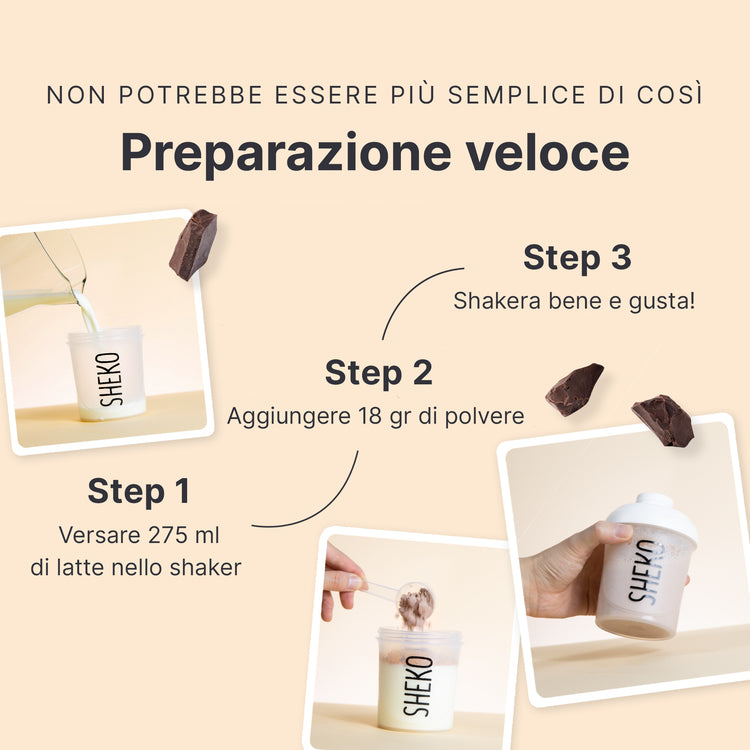 NON POTREBBE ESSERE PIÙ SEMPLICE DI COSÌ

Preparazione veloce

SHEKO

Step 3
Shakera bene e gusta!

Step 2
Aggiungere 18 gr di polvere

Step 1
Versare 275 ml di latte nello shaker

SHEKO

SHEKO