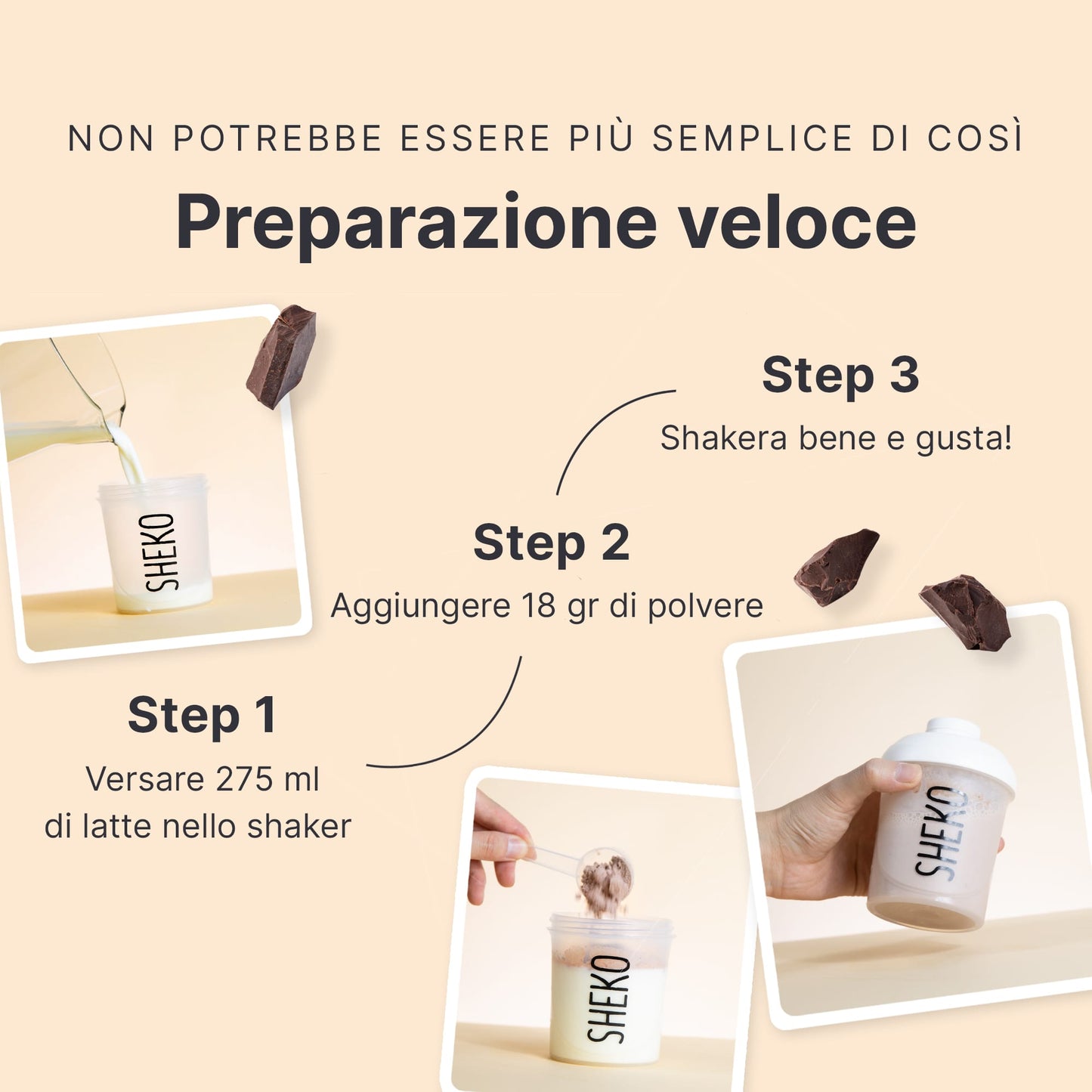 NON POTREBBE ESSERE PIÙ SEMPLICE DI COSÌ

Preparazione veloce

SHEKO

Step 3
Shakera bene e gusta!

Step 2
Aggiungere 18 gr di polvere

Step 1
Versare 275 ml di latte nello shaker

SHEKO

SHEKO