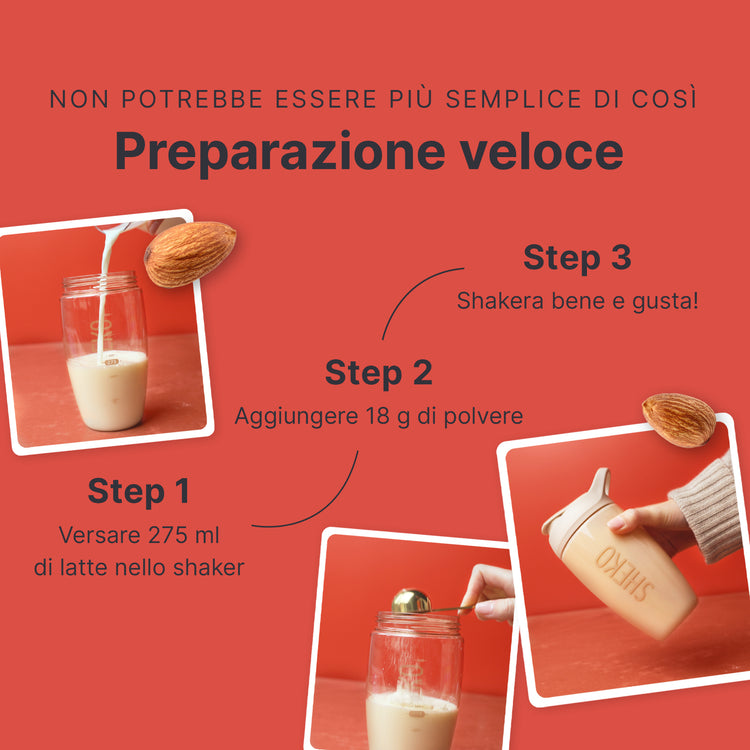 NON POTREBBE ESSERE PIÙ SEMPLICE DI COSÌ

Preparazione veloce

Step 3
Shakera bene e gusta!

Step 2
Aggiungere 18 g di polvere

Step 1
Versare 275 ml di latte nello shaker

SHEKO