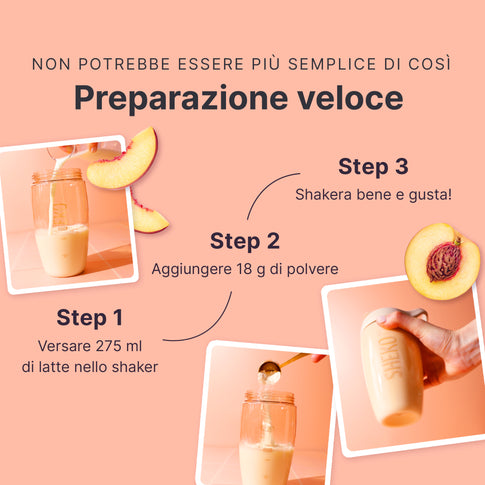 NON POTREBBE ESSERE PIÙ SEMPLICE DI COSÌ
Preparazione veloce

Step 3
Shakera bene e gusta!

Step 2
Aggiungere 18 g di polvere

Step 1
Versare 275 ml di latte nello shaker

SHEKO