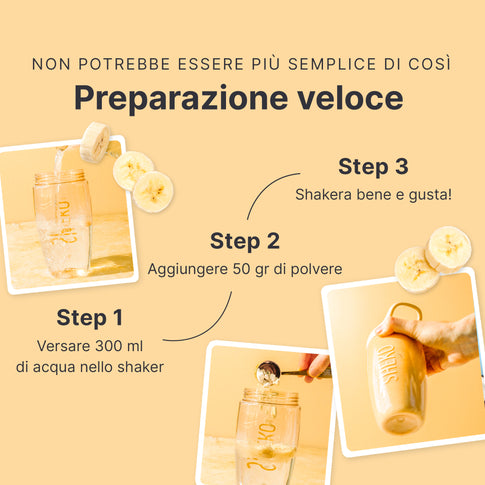 NON POTREBBE ESSERE PIÙ SEMPLICE DI COSÌ

Preparazione veloce

Step 3
Shakera bene e gusta!

Step 2
Aggiungere 50 gr di polvere

Step 1
Versare 300 ml di acqua nello shaker

SHEKO

SHEKO

SHEKO