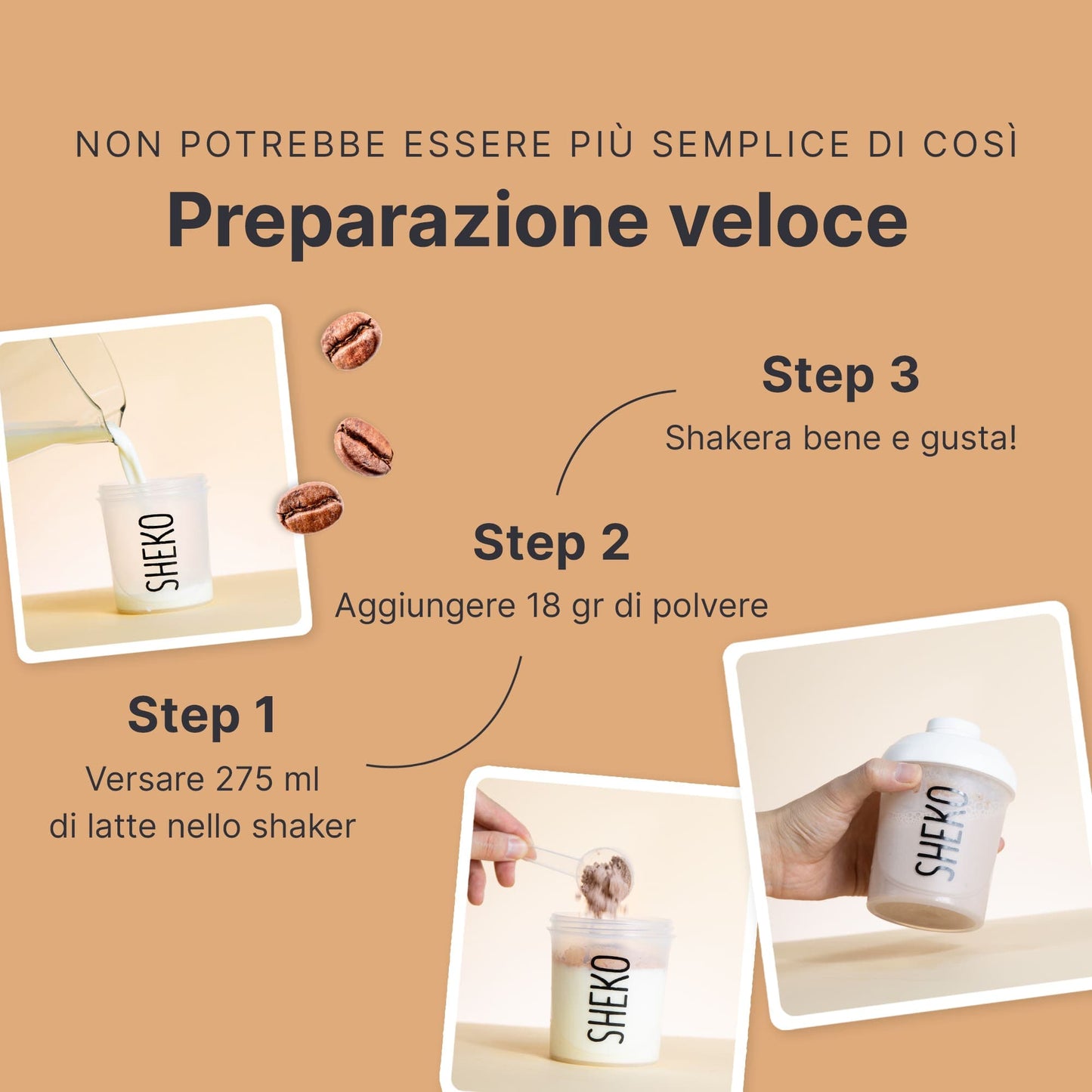 NON POTREBBE ESSERE PIÙ SEMPLICE DI COSÌ

Preparazione veloce

SHEKO

Step 3
Shakera bene e gusta!

Step 2
Aggiungere 18 gr di polvere

Step 1
Versare 275 ml di latte nello shaker

SHEKO

SHEKO