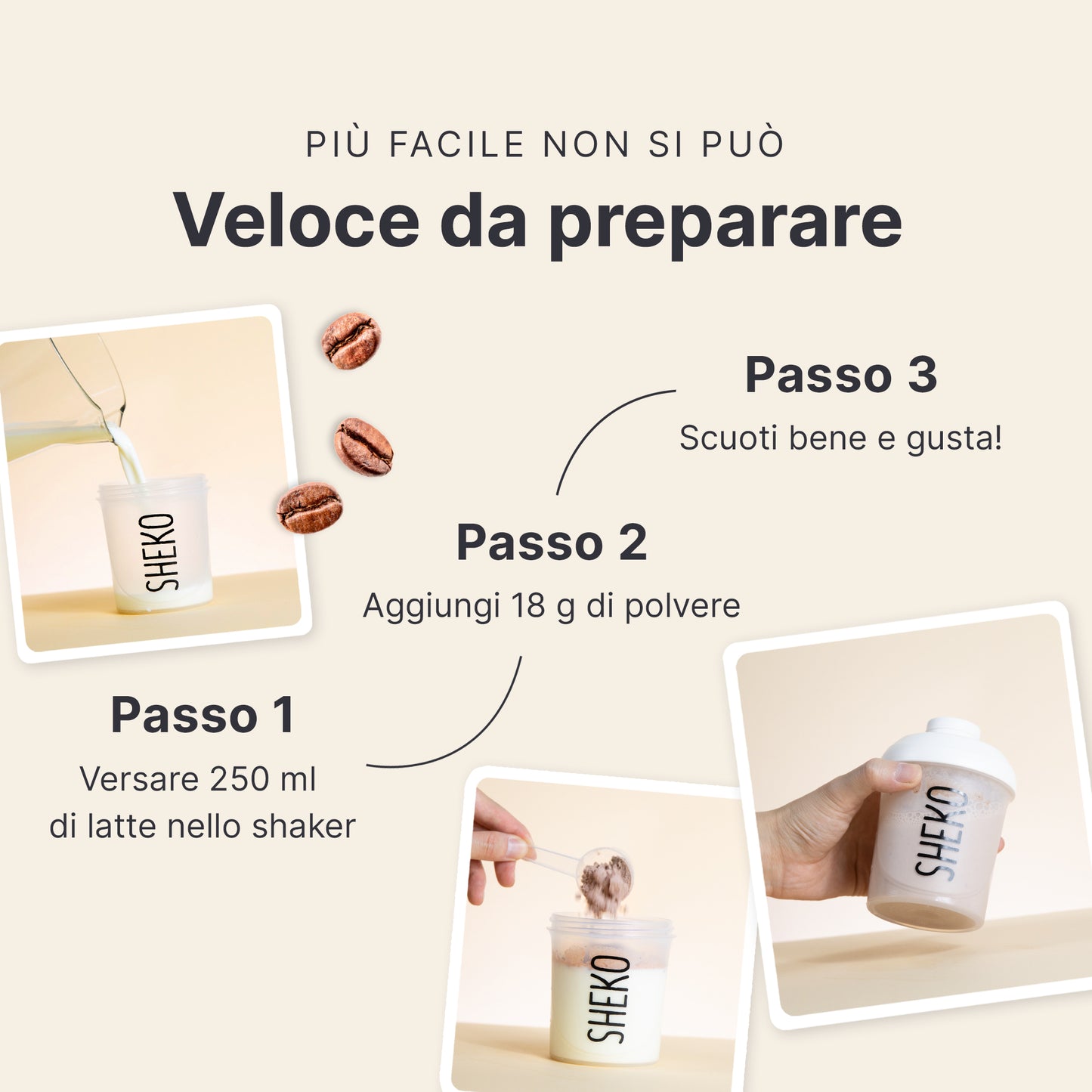 PIÙ FACILE NON SI PUÒ

Veloce da preparare

SHEKO

Passo 3
Scuoti bene e gusta!

Passo 2
Aggiungi 18 g di polvere

Passo 1
Versare 250 ml di latte nello shaker

SHEKO

SHEKO