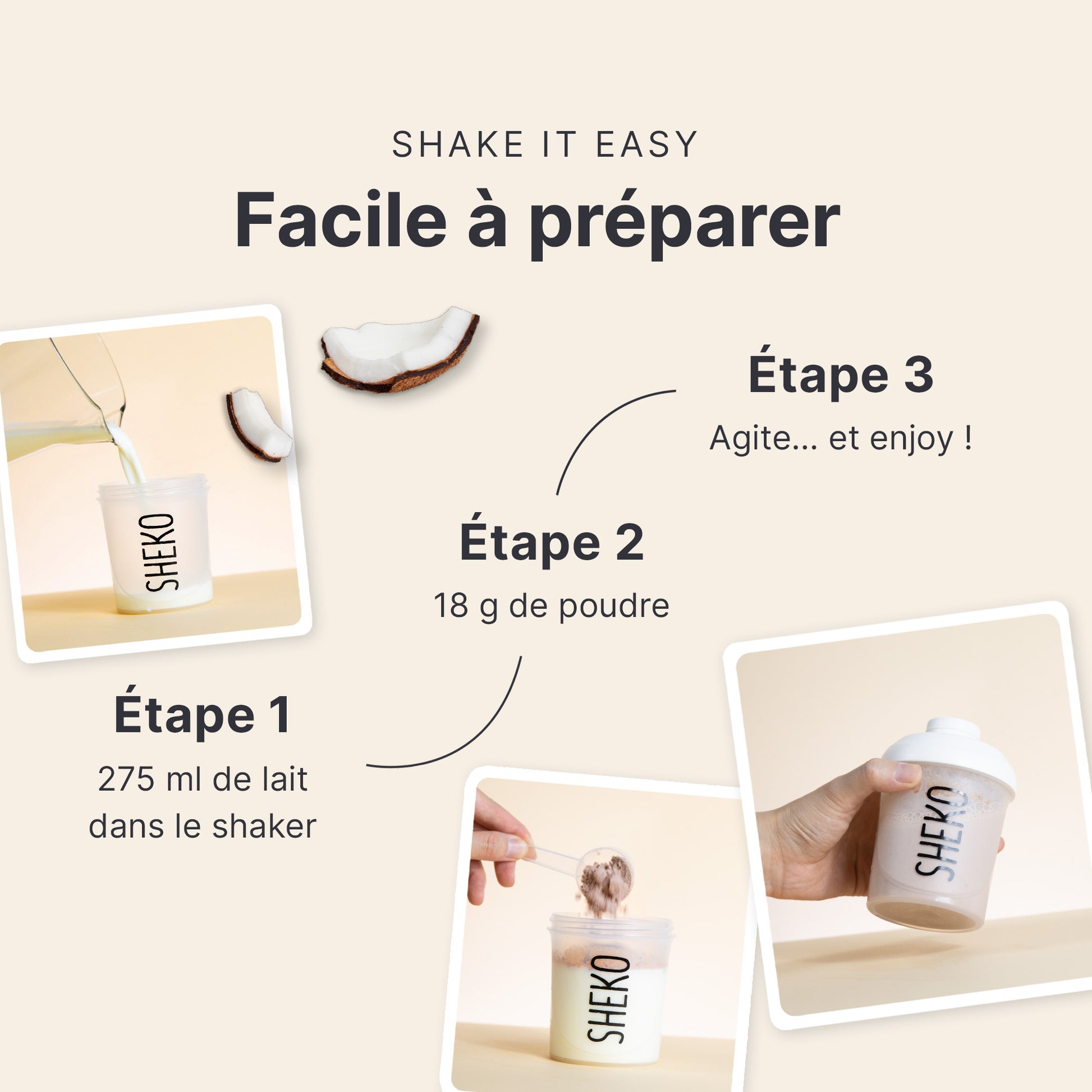 SHAKE IT EASY

Facile à préparer

SHEKO

Étape 3
Agite... et enjoy !

Étape 2
18 g de poudre

Étape 1
275 ml de lait dans le shaker

SHEKO

SHEKO