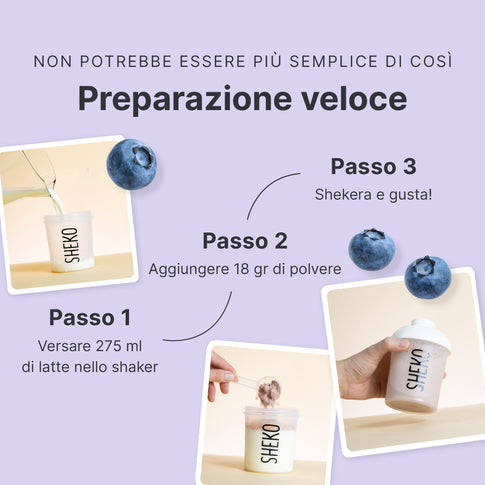 NON POTREBBE ESSERE PIÙ SEMPLICE DI COSÌ

Preparazione veloce

SHEKO

Passo 3
Shekera e gusta!

Passo 2
Aggiungere 18 gr di polvere

Passo 1
Versare 275 ml di latte nello shaker

SHEKO

SHEKO