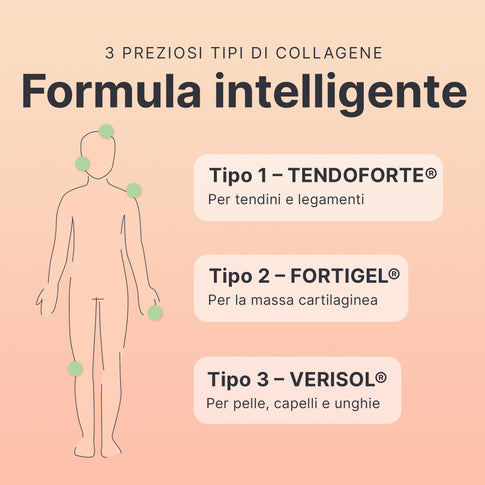 3 PREZIOSI TIPI DI COLLAGENE
Formula intelligente

Tipo 1 – TENDOFORTE®
Per tendini e legamenti

Tipo 2 – FORTIGEL®
Per la massa cartilaginea

Tipo 3 – VERISOL®
Per pelle, capelli e unghie