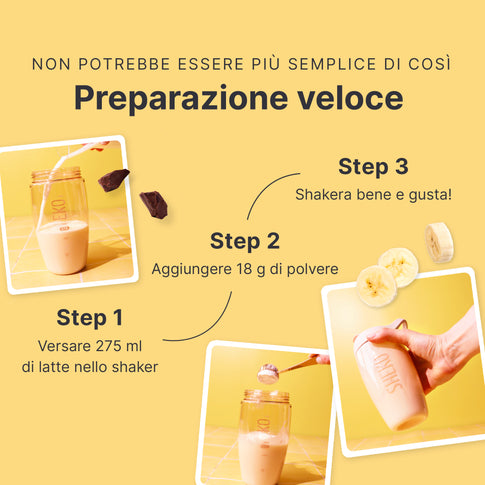 NON POTREBBE ESSERE PIÙ SEMPLICE DI COSÌ

Preparazione veloce

Step 3
Shakera bene e gusta!

Step 2
Aggiungere 18 g di polvere

Step 1
Versare 275 ml di latte nello shaker

EKO

EKO

SHEKO