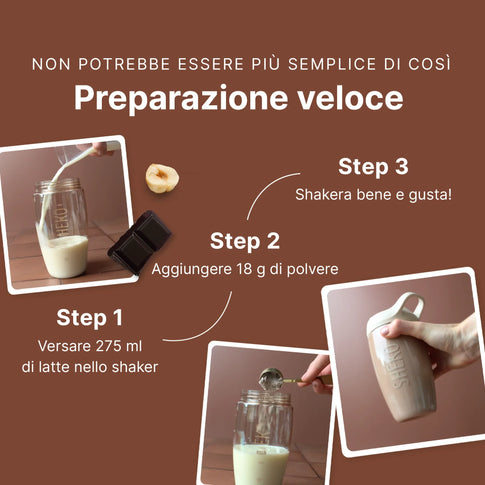 NON POTREBBE ESSERE PIÙ SEMPLICE DI COSÌ

Preparazione veloce

Step 3
Shakera bene e gusta!

Step 2
Aggiungere 18 g di polvere

Step 1
Versare 275 ml
di latte nello shaker