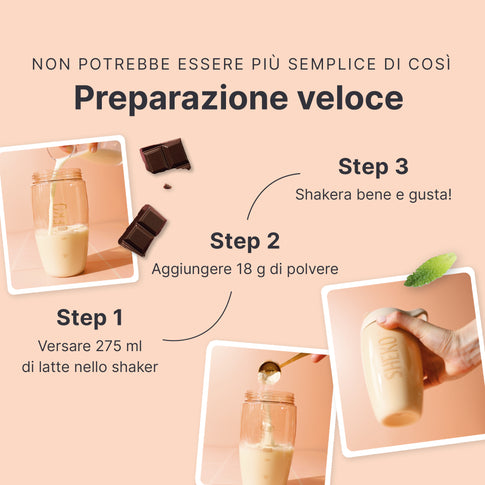 NON POTREBBE ESSERE PIÙ SEMPLICE DI COSÌ

Preparazione veloce

Step 3
Shakera bene e gusta!

Step 2
Aggiungere 18 g di polvere

Step 1
Versare 275 ml di latte nello shaker

SHEKO