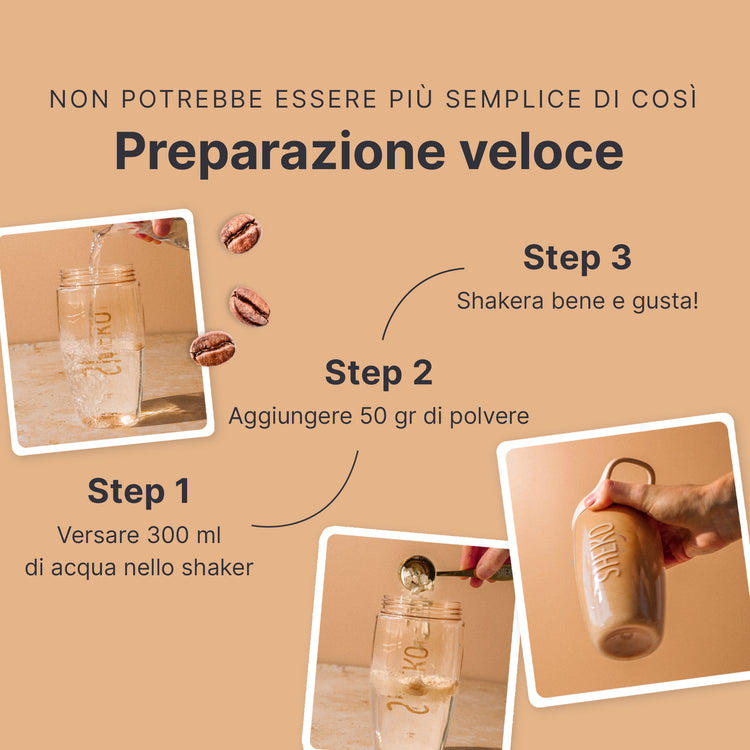 NON POTREBBE ESSERE PIÙ SEMPLICE DI COSÌ

Preparazione veloce

Step 3
Shakera bene e gusta!

Step 2
Aggiungere 50 gr di polvere

Step 1
Versare 300 ml di acqua nello shaker

SHEKO